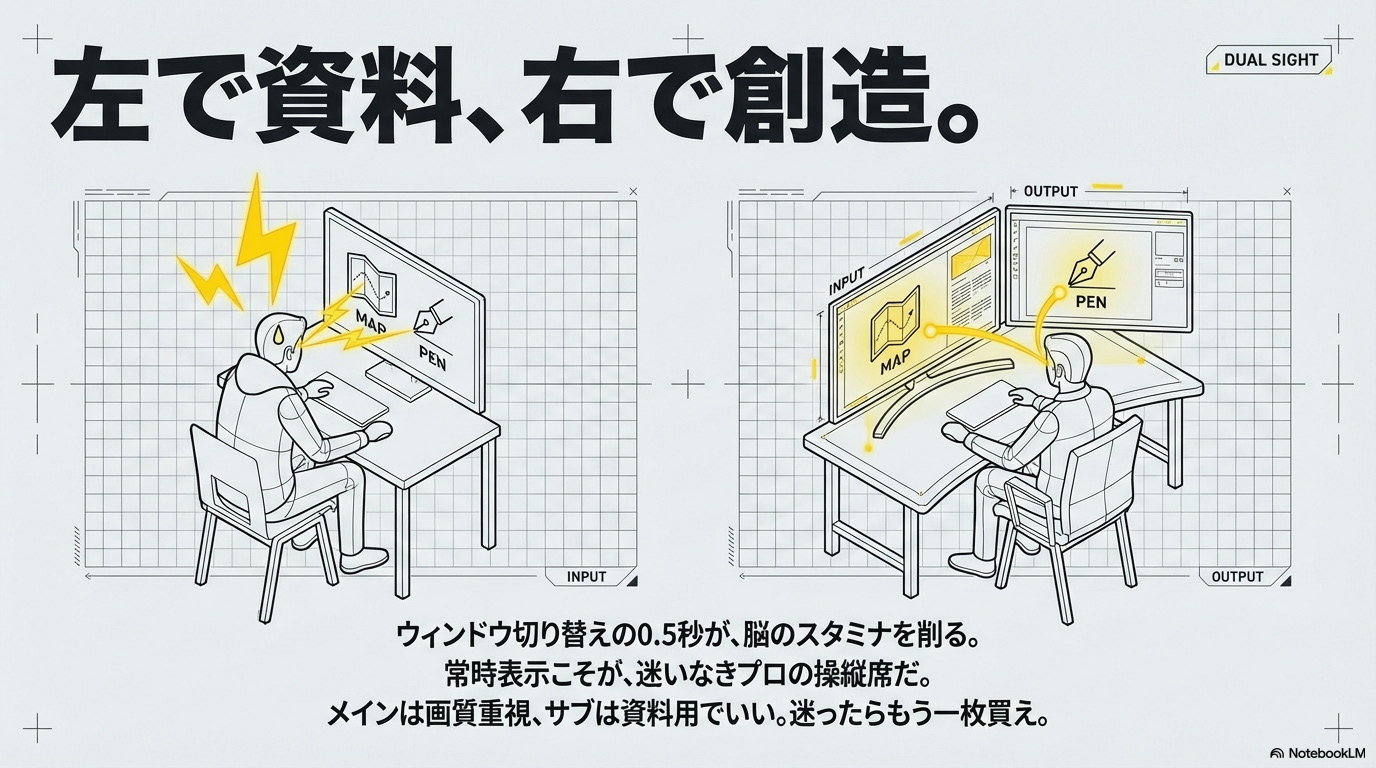 左で資料、右で創造。

DUAL SIGHT

MAP

PEN

INPUT

OUTPUT

INPUT

MAP

PEN

OUTPUT

ウィンドウ切り替えの0.5秒が、脳のスタミナを削る。
常時表示こそが、迷いなきプロの操縦席だ。
メインは画質重視、サブは資料用でいい。迷ったらもう一枚買え。

NotebookLM